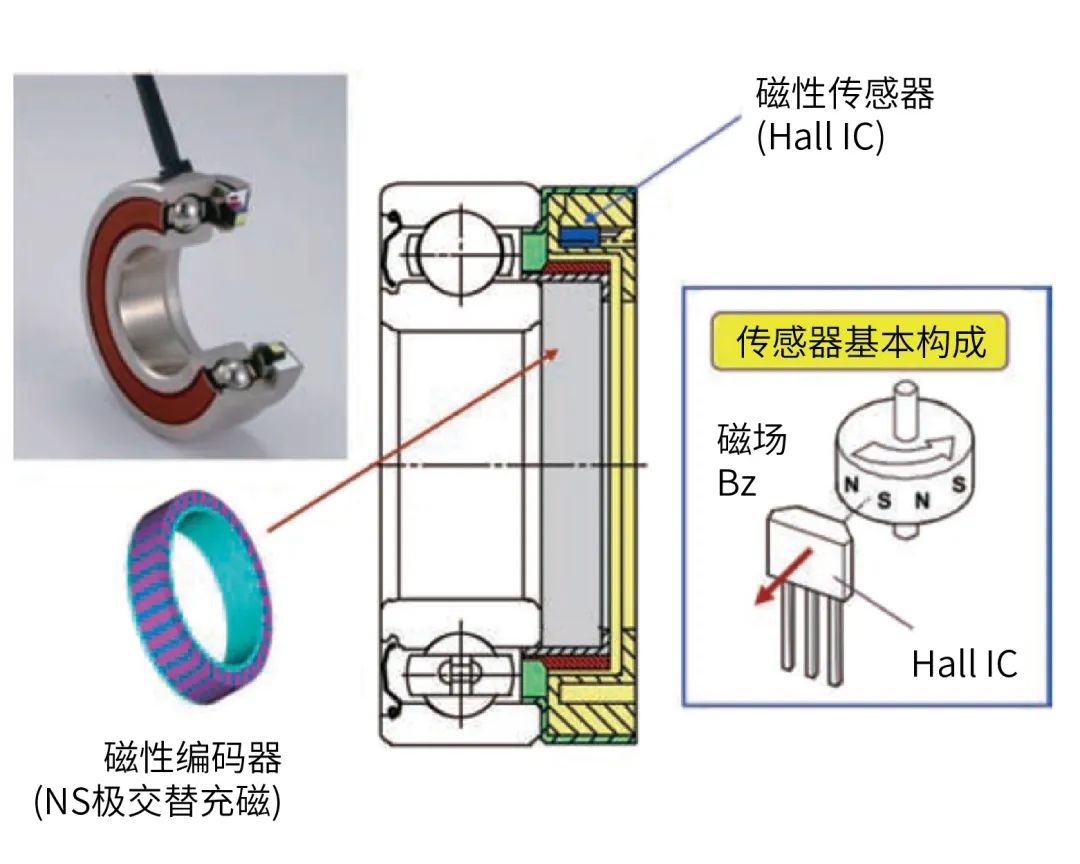 磁性传感器
(Hall IC)

传感器基本构成

磁场
Bz

N S N S

Hall IC

磁性编码器
(NS极交替充磁)